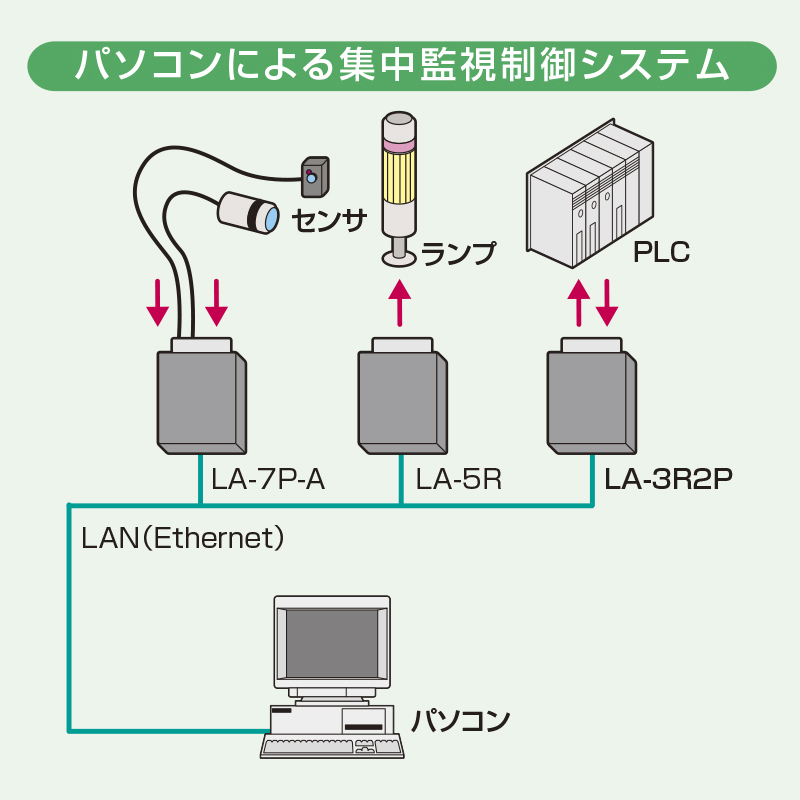 パソコンによる集中監視制御システム

センサ

ランプ

PLC

LA-7P-A

LA-5R

LA-3R2P

LAN(Ethernet)

パソコン