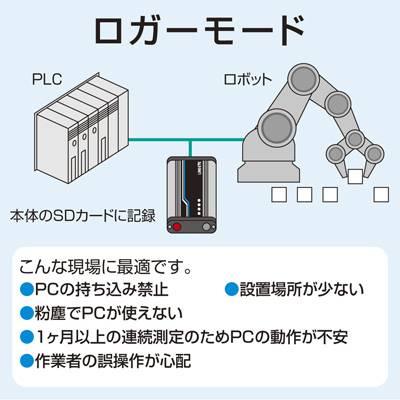 ロガーモード

PLC

ロボット

本体のSDカードに記録

こんな現場に最適です。
●PCの持ち込み禁止
●設置場所が少ない
●粉塵でPCが使えない
●1ヶ月以上の連続測定のためPCの動作が不安
●作業者の誤操作が心配